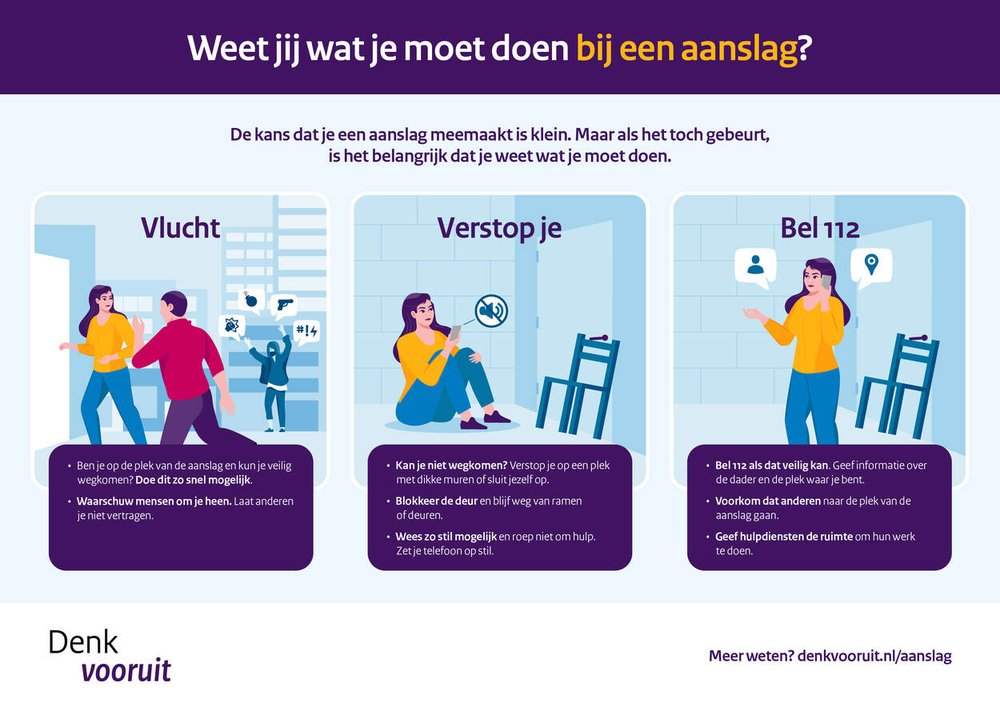 Weet jij wat je moet doen bij een aanslag?

De kans dat je een aanslag meemaakt is klein. Maar als het toch gebeurt, is het belangrijk dat je weet wat je moet doen.

Vlucht

#!

• Ben je op de plek van de aanslag en kun je veilig wegkomen? Doe dit zo snel mogelijk.

• Waarschuw mensen om je heen. Laat anderen je niet vertragen.

Verstop je

• Kan je niet wegkomen? Verstop je op een plek met dikke muren of sluit jezelf op.

• Blokkeer de deur en blijf weg van ramen of deuren.

• Wees zo stil mogelijk en roep niet om hulp. Zet je telefoon op stil.

Bel 112

• Bel 112 als dat veilig kan. Geef informatie over de dader en de plek waar je bent.

• Voorkom dat anderen naar de plek van de aanslag gaan.

• Geef hulpdiensten de ruimte om hun werk te doen.

Denk vooruit

Meer weten? denkvooruit.nl/aanslag